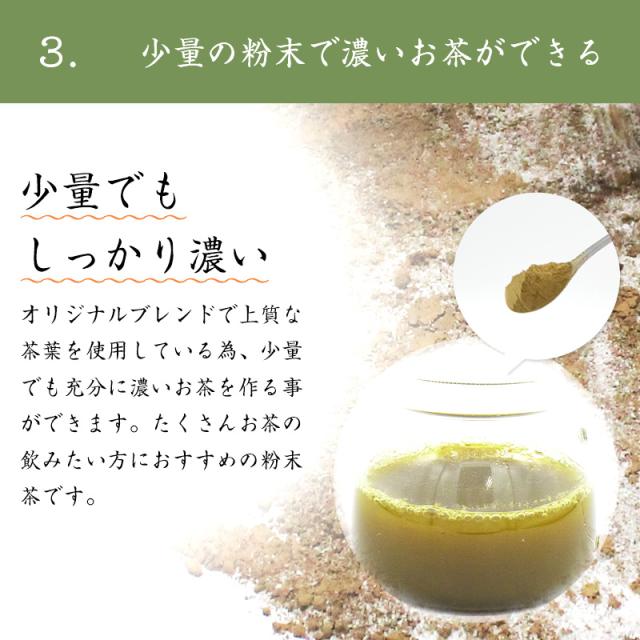 3.　少量の粉末で濃いお茶ができる

少量でも
しっかり濃い

オリジナルブレンドで上質な茶葉を使用している為、少量でも充分に濃いお茶を作る事ができます。たくさんお茶の飲みたい方におすすめの粉末茶です。