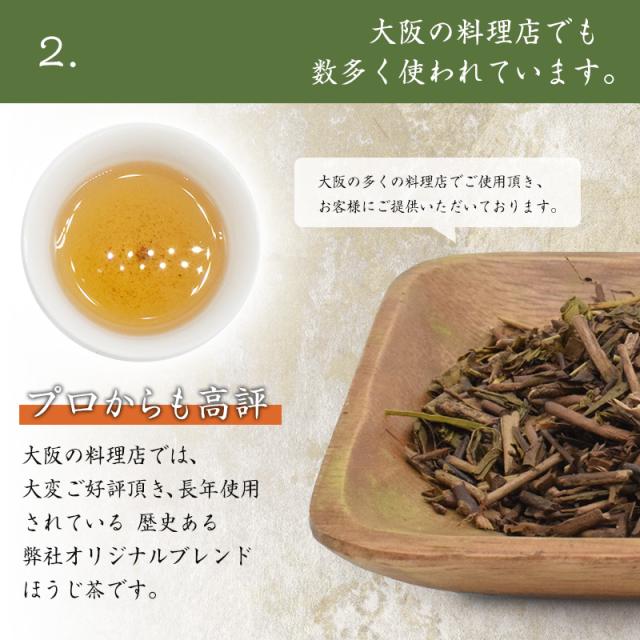 2.

大阪の料理店でも
数多く使われています。

大阪の多くの料理店でご使用頂き、
お客様にご提供いただいております。

プロからも高評

大阪の料理店では、
大変ご好評頂き、長年使用
されている 歴史ある
弊社オリジナルブレンド
ほうじ茶です。