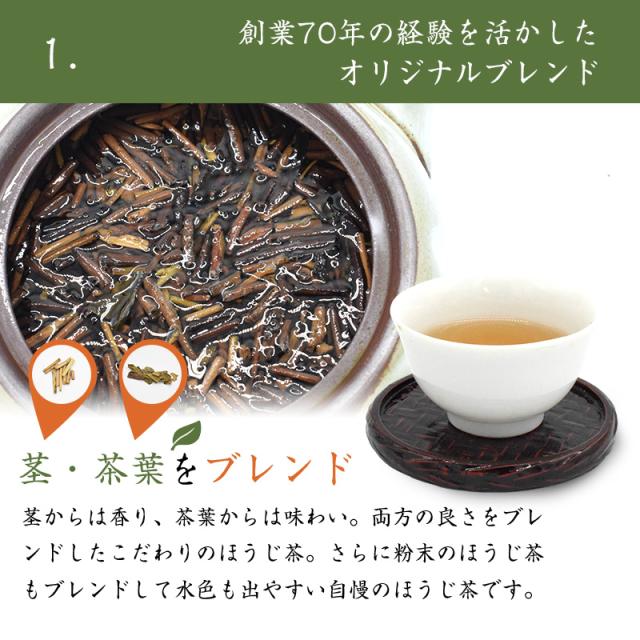 1.

創業70年の経験を活かした
オリジナルブレンド

茎・茶葉をブレンド

茎からは香り、茶葉からは味わい。両方の良さをブレンドしたこだわりのほうじ茶。さらに粉末のほうじ茶もブレンドして水色も出やすい自慢のほうじ茶です。