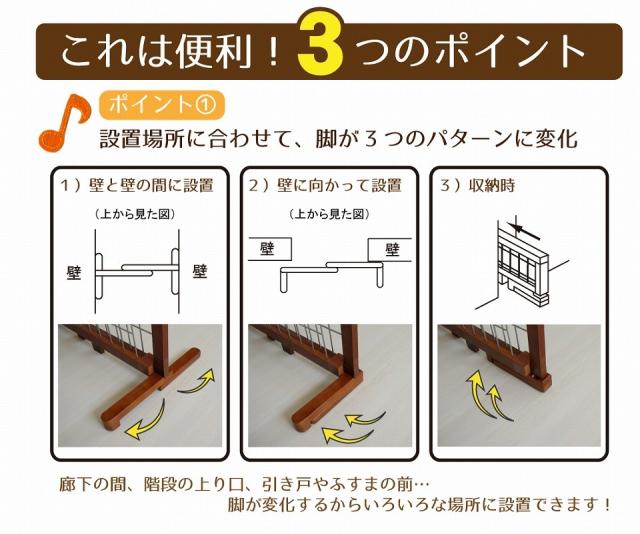 これは便利！3つのポイント

ポイント①

設置場所に合わせて、脚が３つのパターンに変化

１）壁と壁の間に設置

（上から見た図）

壁

壁

２）壁に向かって設置

（上から見た図）

壁

壁

３）収納時

廊下の間、階段の上り口、引き戸やふすまの前…
脚が変化するからいろいろな場所に設置できます！