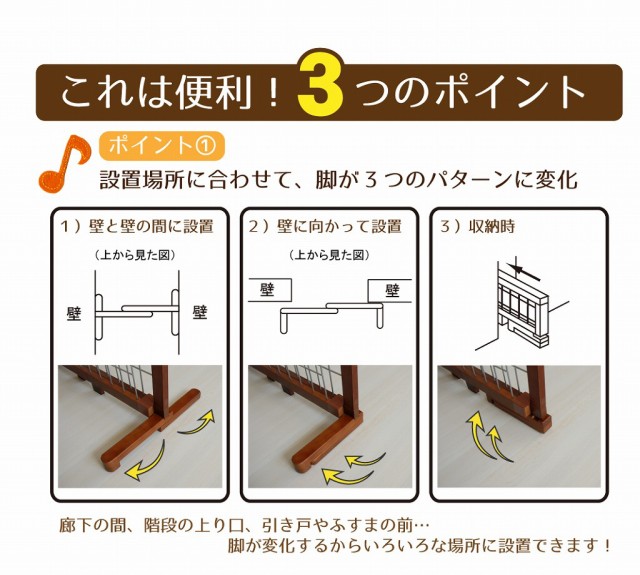 これは便利！3つのポイント

ポイント①

設置場所に合わせて、脚が３つのパターンに変化

１）壁と壁の間に設置

（上から見た図）

壁

壁

２）壁に向かって設置

（上から見た図）

壁

壁

３）収納時

廊下の間、階段の上り口、引き戸やふすまの前…
脚が変化するからいろいろな場所に設置できます！