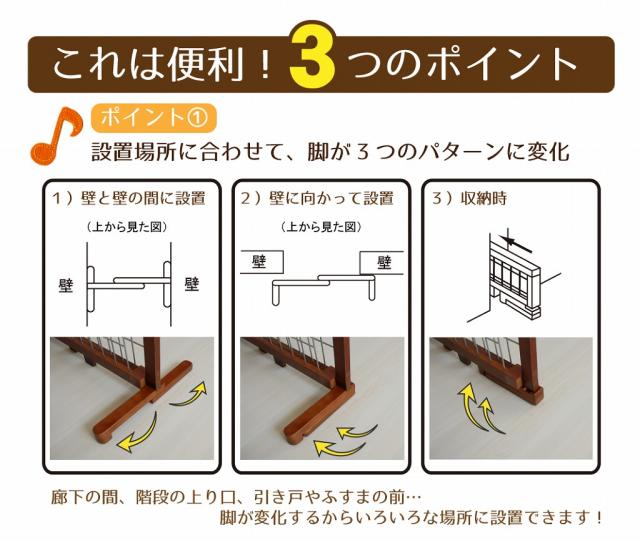 これは便利！3つのポイント

ポイント①

設置場所に合わせて、脚が３つのパターンに変化

１）壁と壁の間に設置

（上から見た図）

壁

壁

２）壁に向かって設置

（上から見た図）

壁

壁

３）収納時

廊下の間、階段の上り口、引き戸やふすまの前…
脚が変化するからいろいろな場所に設置できます！