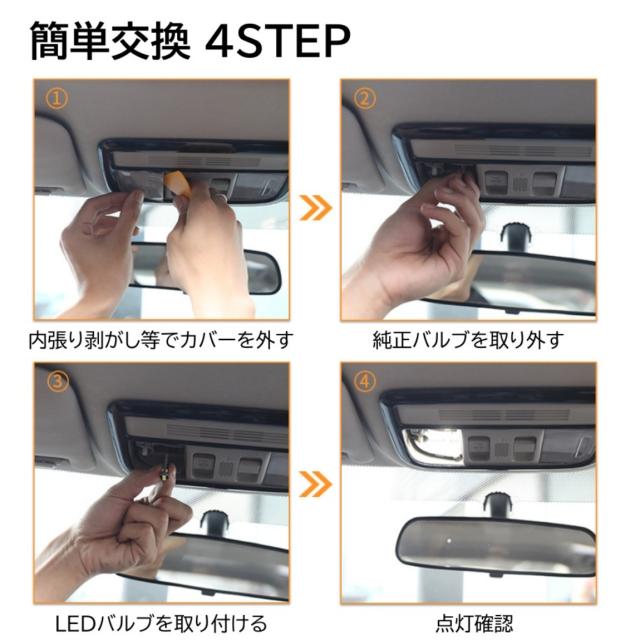 簡単交換 4STEP

①

内張り剥がし等でカバーを外す

②

純正バルブを取り外す

③

LEDバルブを取り付ける

④

点灯確認