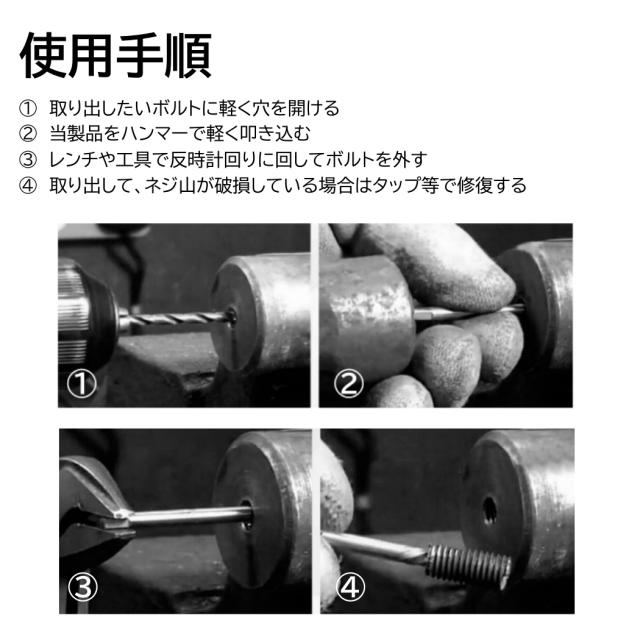 使用手順

① 取り出したいボルトに軽く穴を開ける
② 当製品をハンマーで軽く叩き込む
③ レンチや工具で反時計回りに回してボルトを外す
④ 取り出して、ネジ山が破損している場合はタップ等で修復する

①

②

③

④