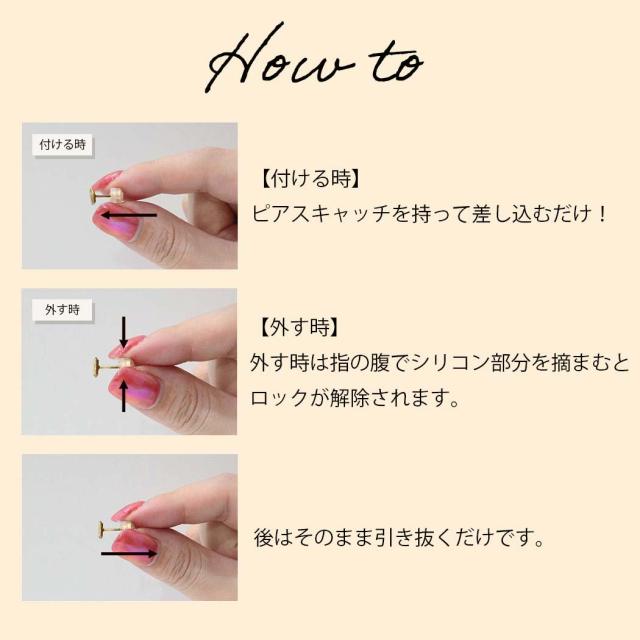 How to

付ける時

【付ける時】
ピアスキャッチを持って差し込むだけ！

外す時

【外す時】
外す時は指の腹でシリコン部分を摘まむとロックが解除されます。

後はそのまま引き抜くだけです。