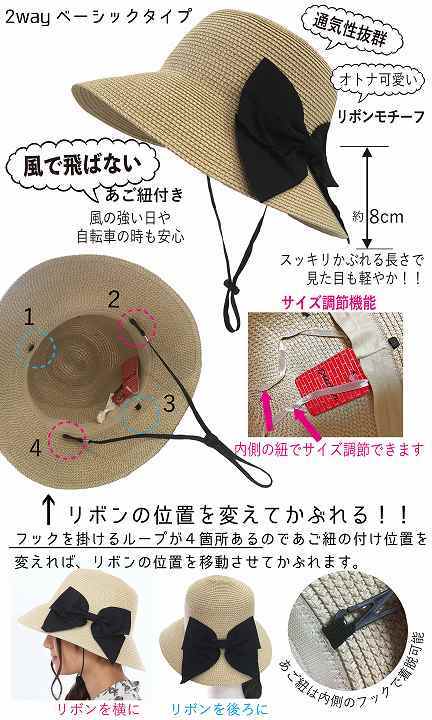 2way ベーシックタイプ

通気性抜群

オトナ可愛い

リボンモチーフ

風で飛ばない

あご紐付き

風の強い日や
自転車の時も安心

約8cm

スッキリかぶれる長さで
見た目も軽やか！！

サイズ調節機能

1

2

3

4

内側の紐でサイズ調節できます

↑リボンの位置を変えてかぶれる！！

フックを掛けるループが4箇所あるのであご紐の付け位置を変えれば、リボンの位置を移動させてかぶれます。

リボンを横に

リボンを後ろに

あご紐は内側のフックで着脱可能