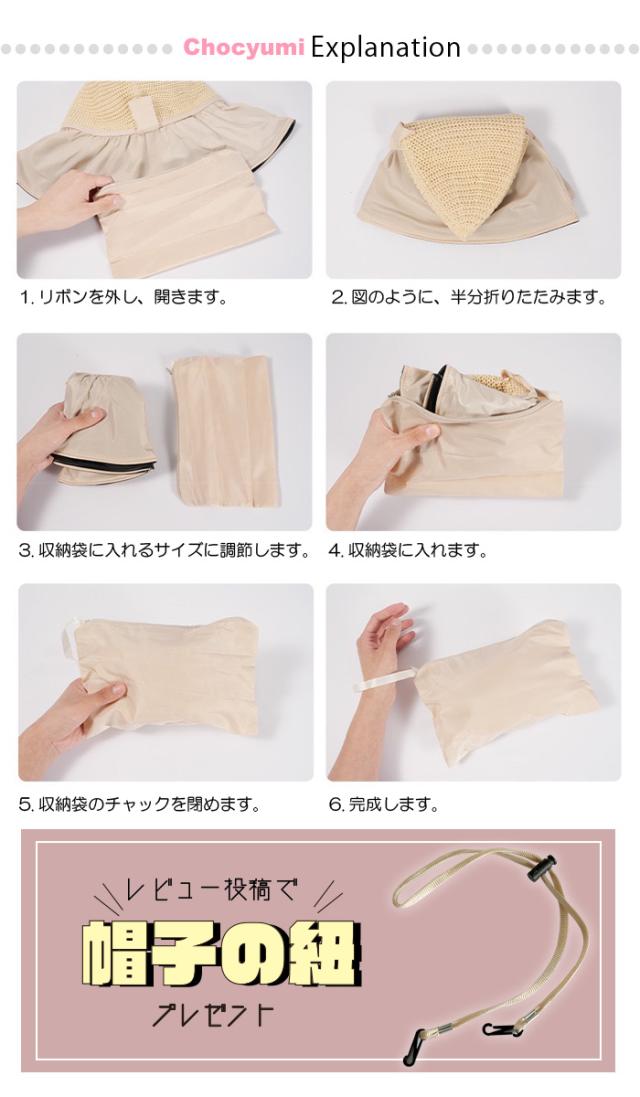 Chocyumi Explanation

1. リボンを外し、開きます。

2. 図のように、半分折りたたみます。

3. 収納袋に入れるサイズに調節します。

4. 収納袋に入れます。

5. 収納袋のチャックを閉めます。

6. 完成します。

レビュー投稿で

帽子の紐

プレゼント