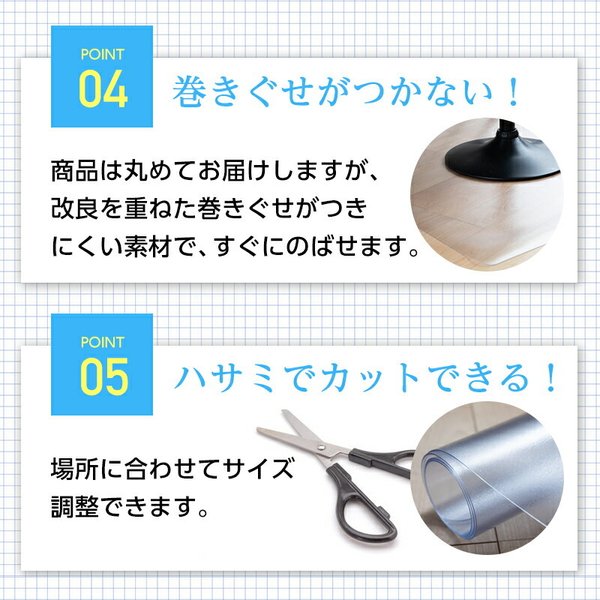 POINT
04
巻きぐせがつかない！

商品は丸めてお届けしますが、改良を重ねた巻きぐせがつきにくい素材で、すぐにのばせます。

POINT
05
ハサミでカットできる！

場所に合わせてサイズ調整できます。