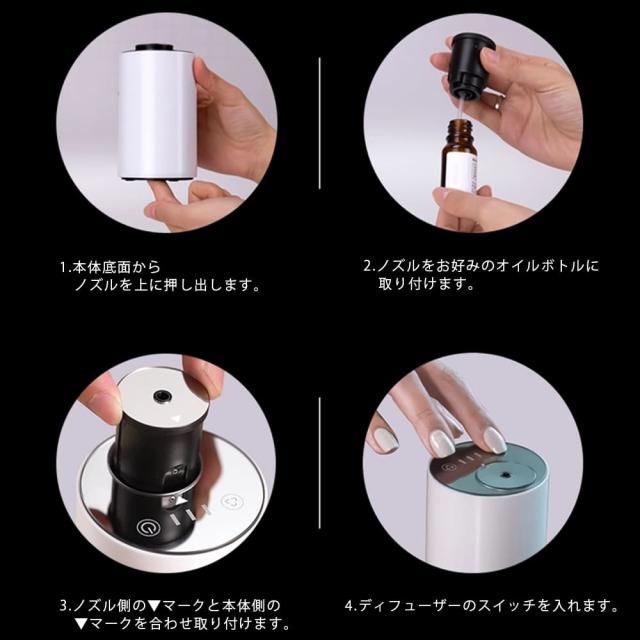 1.本体底面から
ノズルを上に押し出します。

2.ノズルをお好みのオイルボトルに
取り付けます。

3.ノズル側の▼マークと本体側の
▼マークを合わせ取り付けます。

4.ディフューザーのスイッチを入れます。