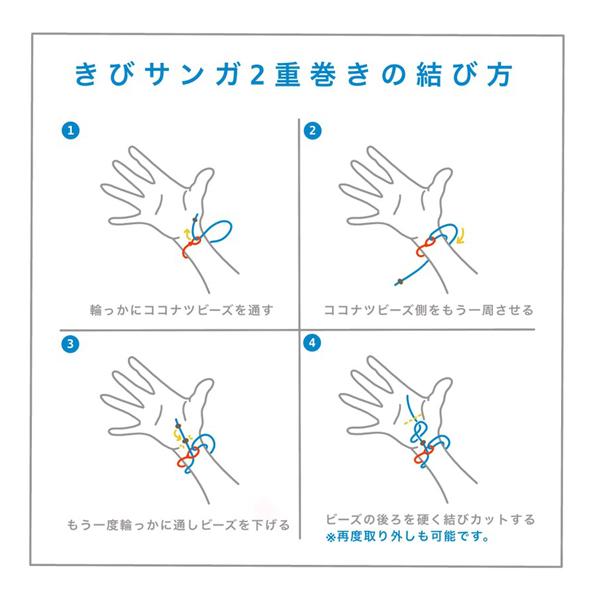 きびサンガ2重巻きの結び方

1
輪っかにココナツビーズを通す

2
ココナツビーズ側をもう一周させる

3
もう一度輪っかに通しビーズを下げる

4
ビーズの後ろを硬く結びカットする
※再度取り外しも可能です。