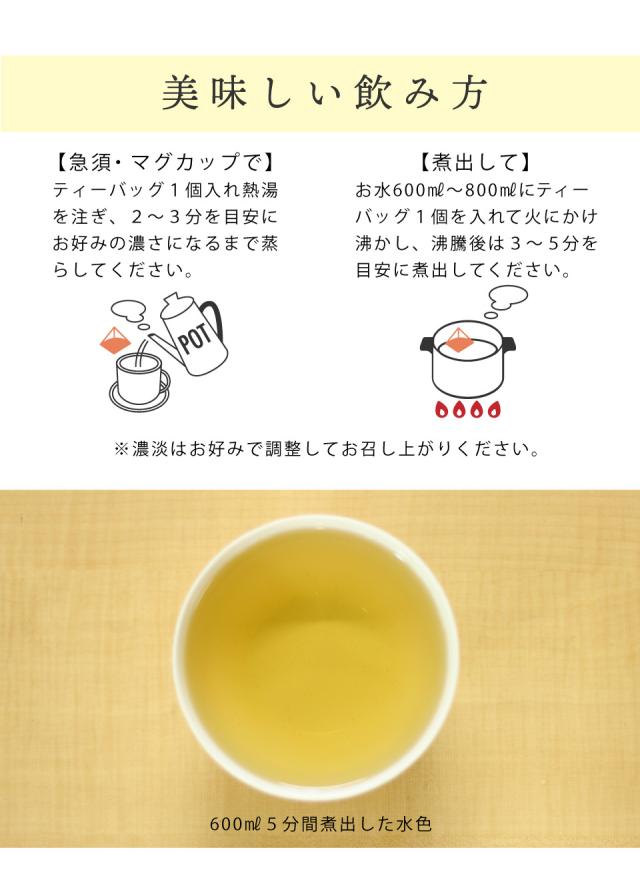 美味しい飲み方

【急須・マグカップで】
ティーバッグ１個入れ熱湯を注ぎ、２～３分を目安にお好みの濃さになるまで蒸らしてください。

POT

【煮出して】
お水600㎖～800㎖にティーバッグ１個を入れて火にかけ沸かし、沸騰後は３～５分を目安に煮出してください。

※濃淡はお好みで調整してお召し上がりください。

600㎖５分間煮出した水色