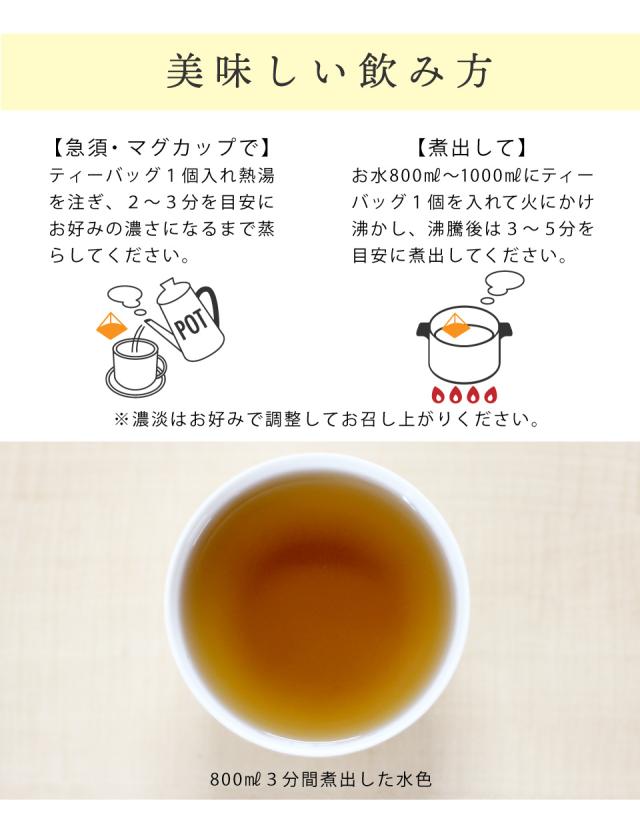 美味しい飲み方

【急須・マグカップで】
ティーバッグ１個入れ熱湯を注ぎ、２～３分を目安にお好みの濃さになるまで蒸らしてください。

POT

【煮出して】
お水800㎖～1000㎖にティーバッグ１個を入れて火にかけ沸かし、沸騰後は３～５分を目安に煮出してください。

※濃淡はお好みで調整してお召し上がりください。

800㎖３分間煮出した水色