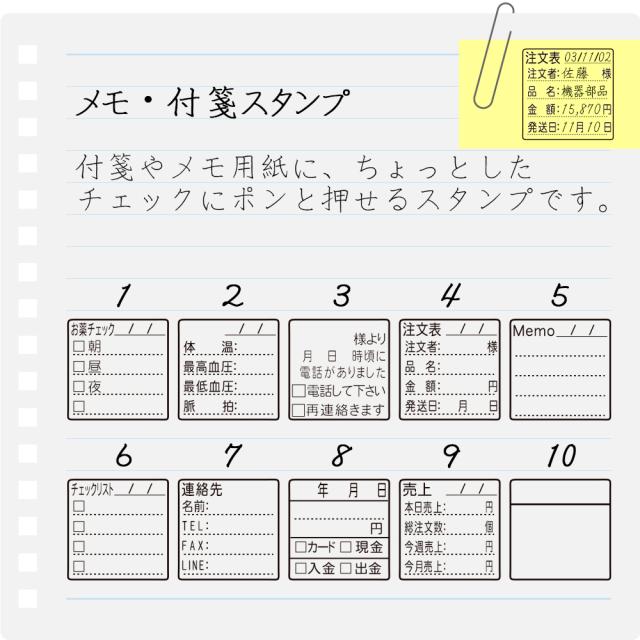 注文表 03/11/02
注文者: 佐藤 様
品 名: 機器部品
金 額: 15,870円
発送日: 11月10日

メモ・付箋スタンプ

付箋やメモ用紙に、ちょっとした
チェックにポンと押せるスタンプです。

1
お薬チェック / /
□朝
□昼
□夜
□

2
/ /
体 温:
最高血圧:
最低血圧:
脈 拍:

3
様より
月 日 時頃に
電話がありました
□電話して下さい
□再連絡きます

4
注文表 / /
注文者: 様
品 名:
金 額: 円
発送日: 月 日

5
Memo / /

6
チェックリスト / /
□
□
□
□

7
連絡先
名前:
TEL:
FAX:
LINE:

8
年 月 日
円
□カード □現金
□入金 □出金

9
売上 / /
本日売上: 円
総注文数: 個
今週売上: 円
今月売上: 円

10