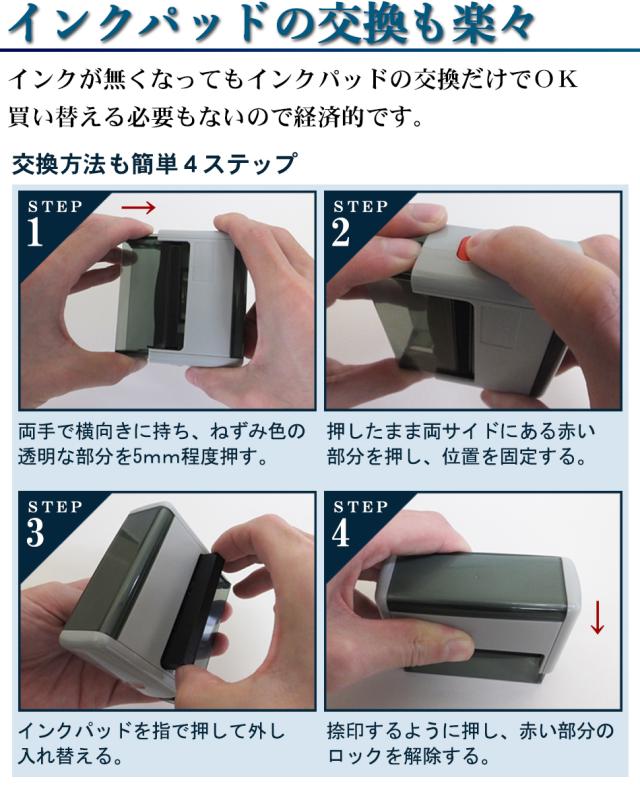 インクパッドの交換も楽々

インクが無くなってもインクパッドの交換だけでＯＫ
買い替える必要もないので経済的です。

交換方法も簡単４ステップ

STEP
1

両手で横向きに持ち、ねずみ色の透明な部分を5mm程度押す。

STEP
2

押したまま両サイドにある赤い部分を押し、位置を固定する。

STEP
3

インクパッドを指で押して外し入れ替える。

STEP
4

捺印するように押し、赤い部分のロックを解除する。