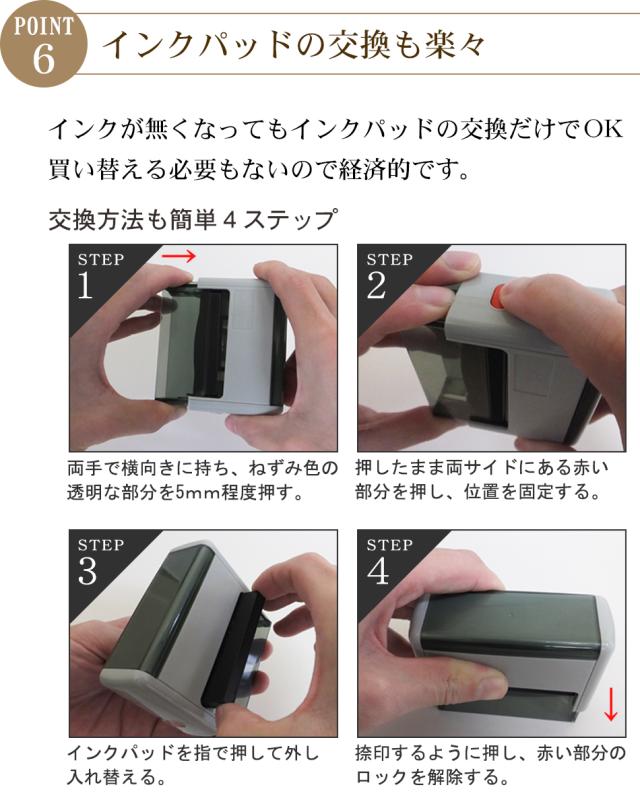 POINT
6
インクパッドの交換も楽々

インクが無くなってもインクパッドの交換だけでOK
買い替える必要もないので経済的です。

交換方法も簡単４ステップ

STEP
1

両手で横向きに持ち、ねずみ色の透明な部分を5mm程度押す。

STEP
2

押したまま両サイドにある赤い部分を押し、位置を固定する。

STEP
3

インクパッドを指で押して外し入れ替える。

STEP
4

捺印するように押し、赤い部分のロックを解除する。