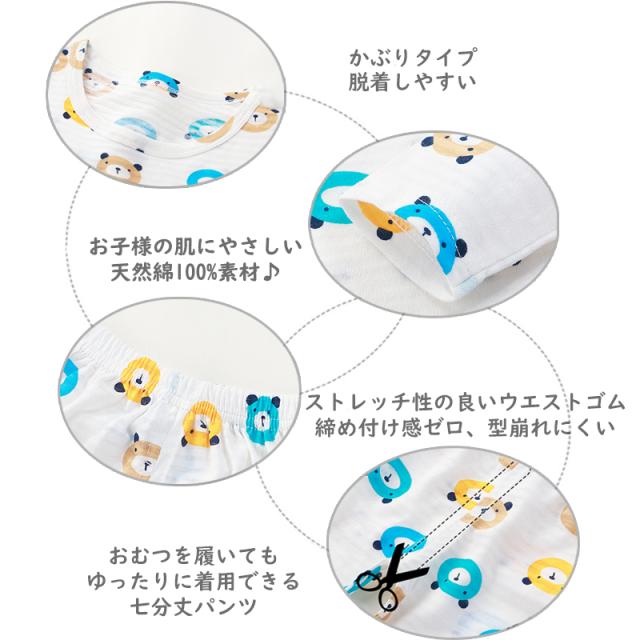 かぶりタイプ
脱着しやすい

お子様の肌にやさしい
天然綿100%素材♪

ストレッチ性の良いウエストゴム
締め付け感ゼロ、型崩れにくい

おむつを履いても
ゆったりに着用できる
七分丈パンツ