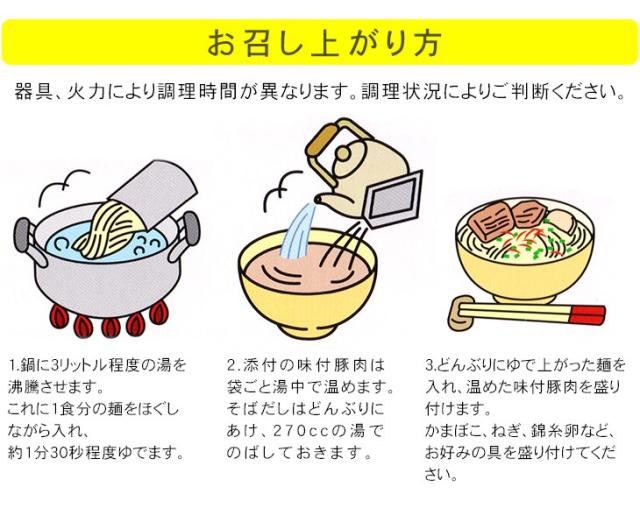 お召し上がり方

器具、火力により調理時間が異なります。調理状況によりご判断ください。

1.鍋に3リットル程度の湯を沸騰させます。
これに1食分の麺をほぐしながら入れ、
約1分30秒程度ゆでます。

2.添付の味付豚肉は袋ごと湯中で温めます。
そばだしはどんぶりにあけ、270ccの湯でのばしておきます。

3.どんぶりにゆで上がった麺を入れ、温めた味付豚肉を盛り付けます。
かまぼこ、ねぎ、錦糸卵など、お好みの具を盛り付けてください。