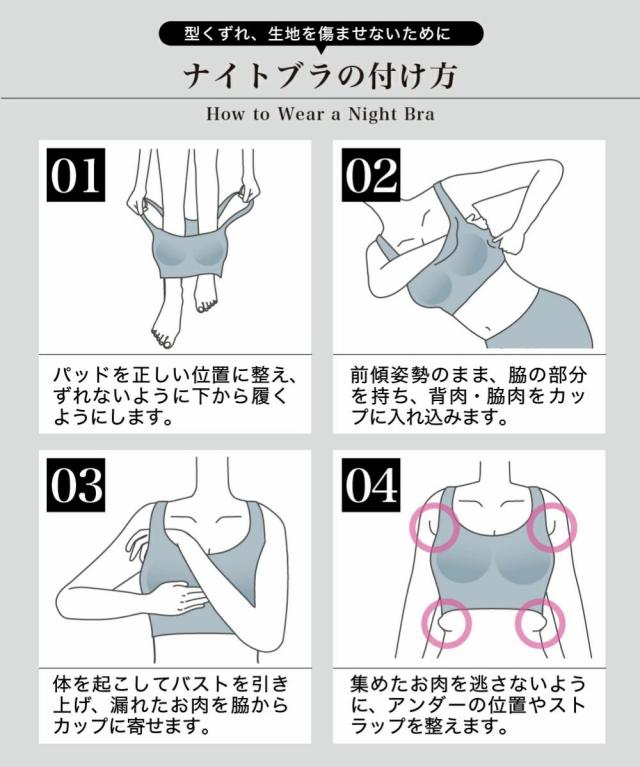 型くずれ、生地を傷ませないために

ナイトブラの付け方

How to Wear a Night Bra

01

パッドを正しい位置に整え、ずれないように下から履くようにします。

02

前傾姿勢のまま、脇の部分を持ち、背肉・脇肉をカップに入れ込みます。

03

体を起こしてバストを引き上げ、漏れたお肉を脇からカップに寄せます。

04

集めたお肉を逃さないように、アンダーの位置やストラップを整えます。