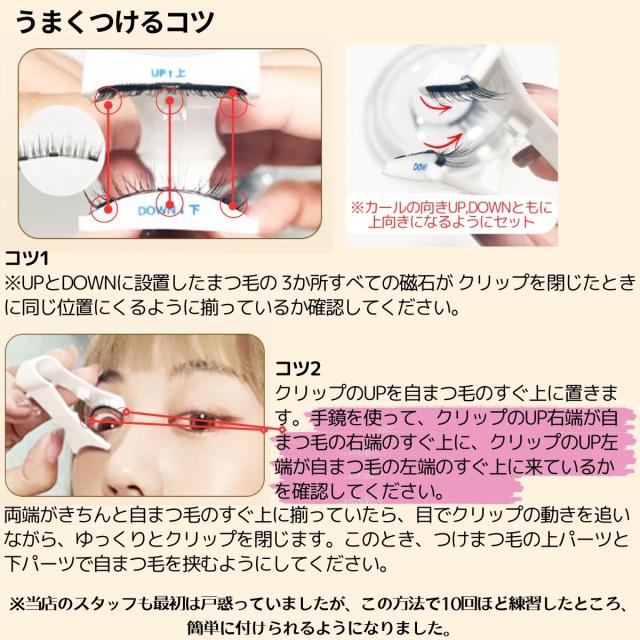 うまくつけるコツ

UP↑上

DOWN↓下

DOWN

※カールの向きUP,DOWNともに上向きになるようにセット

コツ1
※UPとDOWNに設置したまつ毛の 3か所すべての磁石が クリップを閉じたときに同じ位置にくるように揃っているか確認してください。

コツ2
クリップのUPを自まつ毛のすぐ上に置きます。手鏡を使って、クリップのUP右端が自まつ毛の右端のすぐ上に、クリップのUP左端が自まつ毛の左端のすぐ上に来ているかを確認してください。
両端がきちんと自まつ毛のすぐ上に揃っていたら、目でクリップの動きを追いながら、ゆっくりとクリップを閉じます。このとき、つけまつ毛の上パーツと下パーツで自まつ毛を挟むようにしてください。

※当店のスタッフも最初は戸惑っていましたが、この方法で10回ほど練習したところ、簡単に付けられるようになりました。