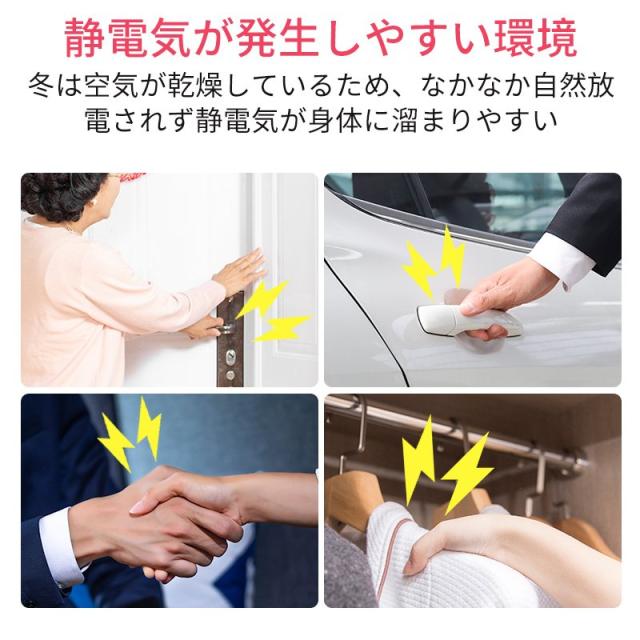 静電気が発生しやすい環境

冬は空気が乾燥しているため、なかなか自然放電されず静電気が身体に溜まりやすい