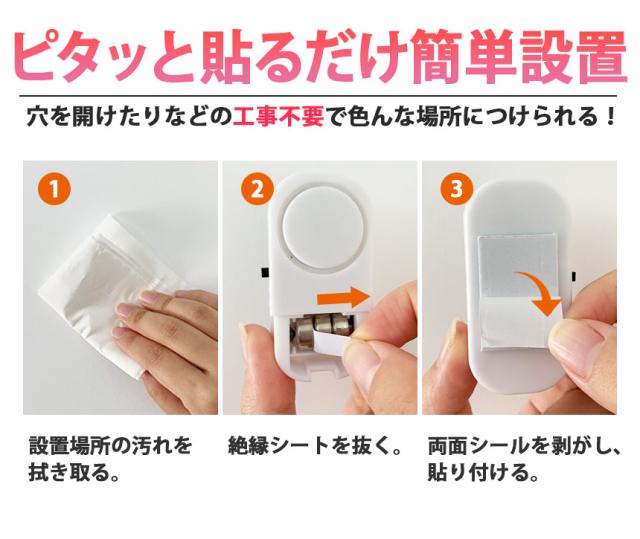 ピタッと貼るだけ簡単設置

穴を開けたりなどの工事不要で色んな場所につけられる！

1

設置場所の汚れを拭き取る。

2

絶縁シートを抜く。

3

両面シールを剥がし、貼り付ける。