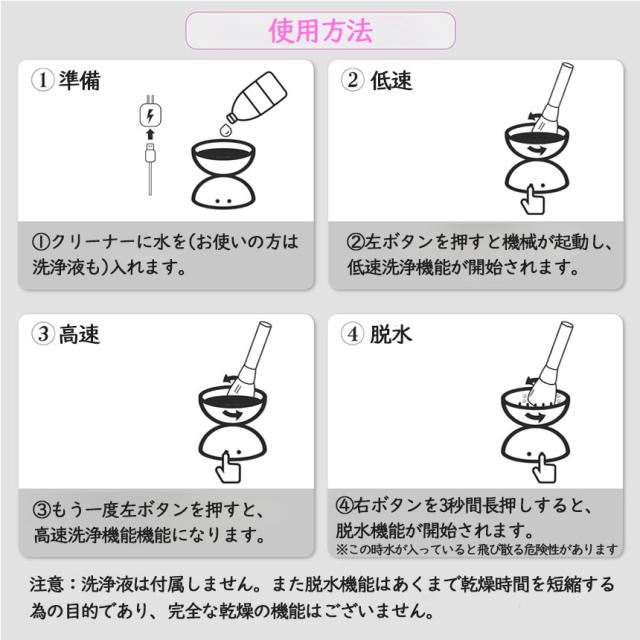 使用方法

① 準備

①クリーナーに水を(お使いの方は洗浄液も)入れます。

② 低速

②左ボタンを押すと機械が起動し、低速洗浄機能が開始されます。

③ 高速

③もう一度左ボタンを押すと、高速洗浄機能機能になります。

④ 脱水

④右ボタンを3秒間長押しすると、脱水機能が開始されます。
※この時水が入っていると飛び散る危険性があります

注意：洗浄液は付属しません。また脱水機能はあくまで乾燥時間を短縮する為の目的であり、完全な乾燥の機能はございません。