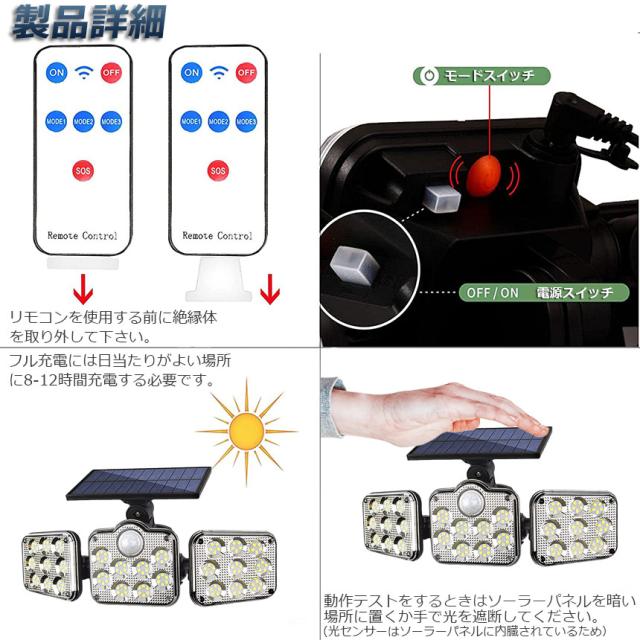 製品詳細

ON
OFF
MODE1
MODE2
MODE3
SOS
Remote Control

ON
OFF
MODE1
MODE2
MODE3
SOS
Remote Control

リモコンを使用する前に絶縁体を取り外して下さい。

モードスイッチ

OFF / ON 電源スイッチ

フル充電には日当たりがよい場所に8-12時間充電する必要です。

動作テストをするときはソーラーパネルを暗い場所に置くか手で光を遮断してください。
(光センサーはソーラーパネルに内臓されているため)