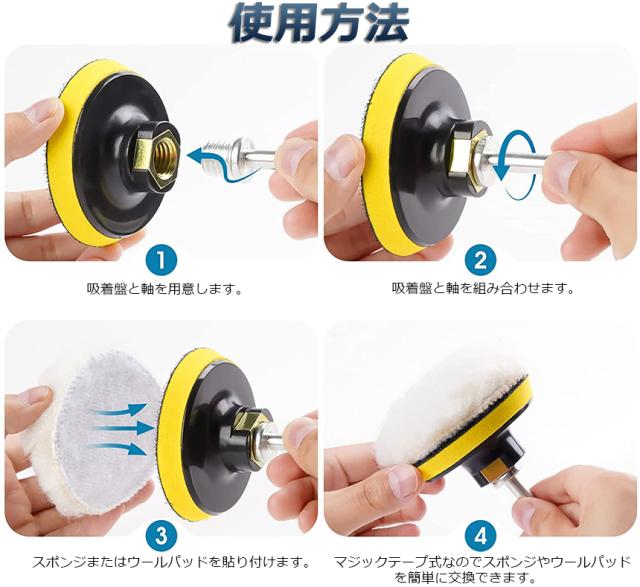 使用方法

1
吸着盤と軸を用意します。

2
吸着盤と軸を組み合わせます。

3
スポンジまたはウールパッドを貼り付けます。

4
マジックテープ式なのでスポンジやウールパッドを簡単に交換できます。