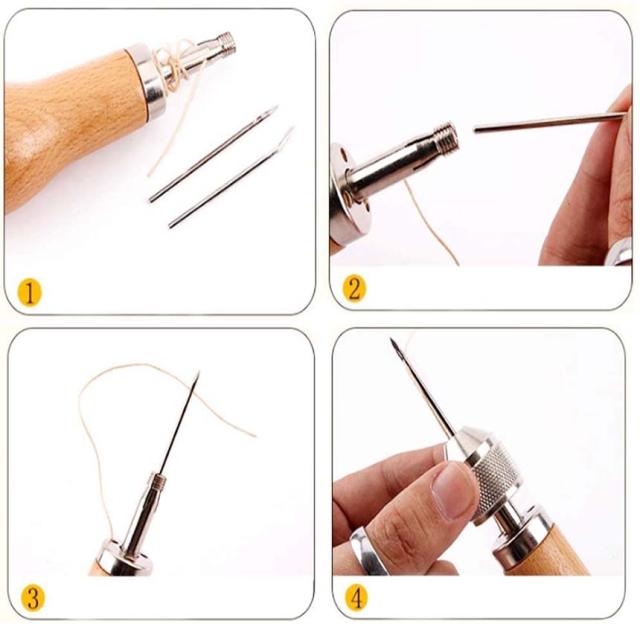 1

2

3

4