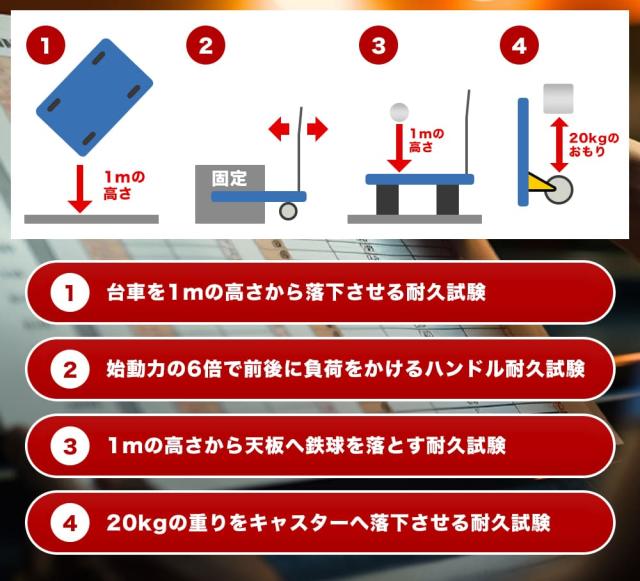 1

1mの高さ

2

固定

3

1mの高さ

4

20kgのおもり

1 台車を1mの高さから落下させる耐久試験

2 始動力の6倍で前後に負荷をかけるハンドル耐久試験

3 1mの高さから天板へ鉄球を落とす耐久試験

4 20kgの重りをキャスターへ落下させる耐久試験