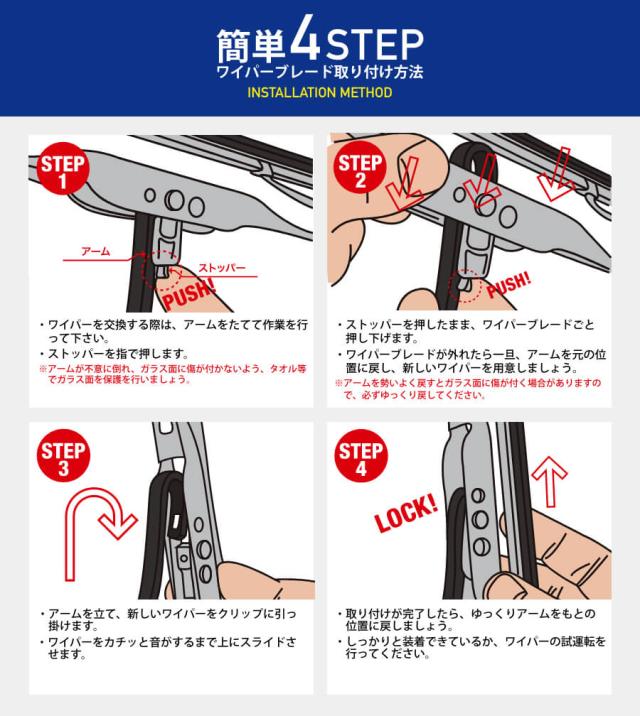 簡単4STEP
ワイパーブレード取り付け方法
INSTALLATION METHOD

STEP 1

アーム
ストッパー
PUSH!

・ワイパーを交換する際は、アームをたてて作業を行って下さい。
・ストッパーを指で押します。
※アームが不意に倒れ、ガラス面に傷が付かないよう、タオル等でガラス面を保護を行いましょう。

STEP 2

PUSH!

・ストッパーを押したまま、ワイパーブレードごと押し下げます。
・ワイパーブレードが外れたら一旦、アームを元の位置に戻し、新しいワイパーを用意しましょう。
※アームを勢いよく戻すとガラス面に傷が付く場合がありますので、必ずゆっくり戻してください。

STEP 3

・アームを立て、新しいワイパーをクリップに引っ掛けます。
・ワイパーをカチッと音がするまで上にスライドさせます。

STEP 4

LOCK!

・取り付けが完了したら、ゆっくりアームをもとの位置に戻しましょう。
・しっかりと装着できているか、ワイパーの試運転を行ってください。