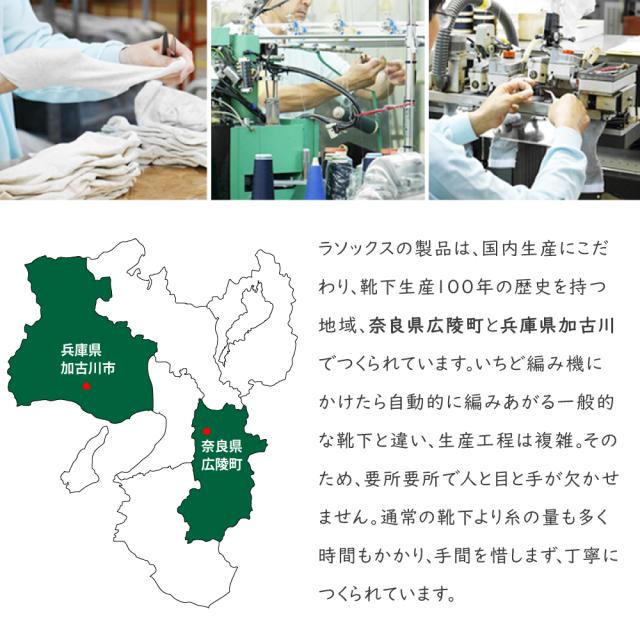 兵庫県
加古川市

奈良県
広陵町

ラソックスの製品は、国内生産にこだわり、靴下生産100年の歴史を持つ地域、奈良県広陵町と兵庫県加古川でつくられています。いちど編み機にかけたら自動的に編みあがる一般的な靴下と違い、生産工程は複雑。そのため、要所要所で人と目と手が欠かせません。通常の靴下より糸の量も多く時間もかかり、手間を惜しまず、丁寧につくられています。