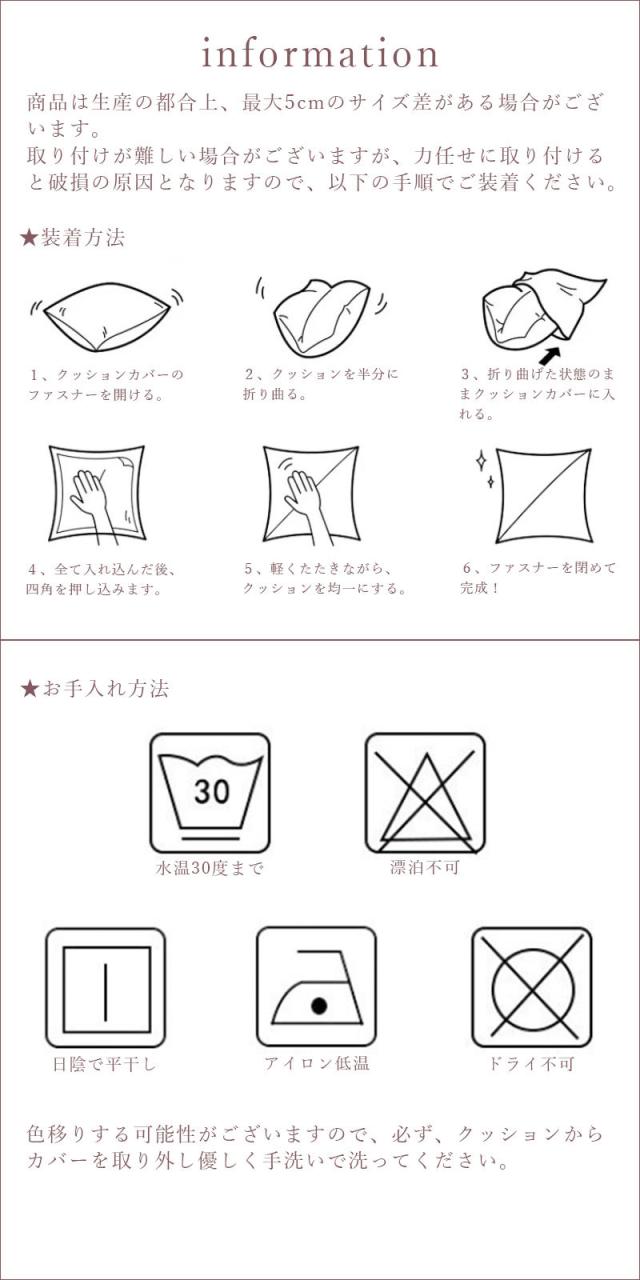 information

商品は生産の都合上、最大5cmのサイズ差がある場合がございます。
取り付けが難しい場合がございますが、力任せに取り付けると破損の原因となりますので、以下の手順でご装着ください。

★装着方法

1、クッションカバーのファスナーを開ける。

2、クッションを半分に折り曲る。

3、折り曲げた状態のままクッションカバーに入れる。

4、全て入れ込んだ後、四角を押し込みます。

5、軽くたたきながら、クッションを均一にする。

6、ファスナーを閉めて完成！

★お手入れ方法

30

水温30度まで

漂泊不可

日陰で平干し

アイロン低温

ドライ不可

色移りする可能性がございますので、必ず、クッションからカバーを取り外し優しく手洗いで洗ってください。