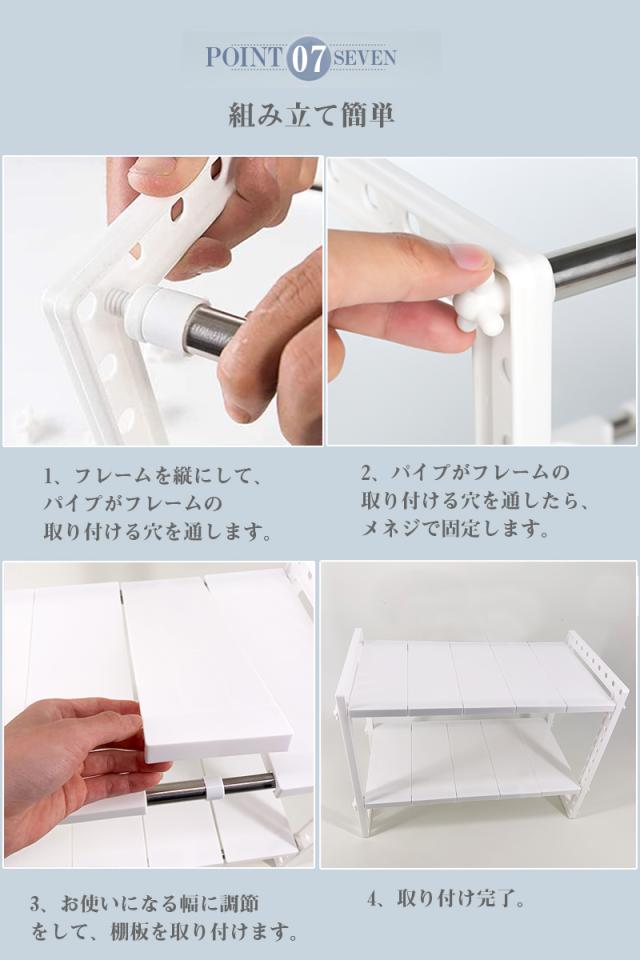 POINT 07 SEVEN

組み立て簡単

1、フレームを縦にして、パイプがフレームの取り付ける穴を通します。

2、パイプがフレームの取り付ける穴を通したら、メネジで固定します。

3、お使いになる幅に調節をして、棚板を取り付けます。

4、取り付け完了。