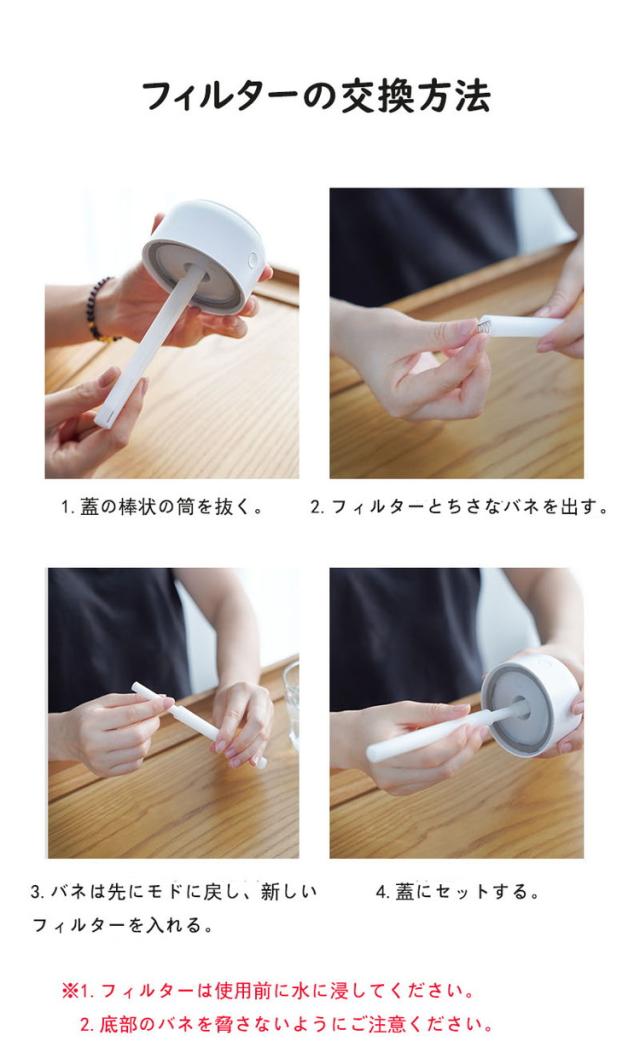 フィルターの交換方法

1. 蓋の棒状の筒を抜く。

2. フィルターとちさなバネを出す。

3. バネは先にモドに戻し、新しいフィルターを入れる。

4. 蓋にセットする。

※1. フィルターは使用前に水に浸してください。
2. 底部のバネを脅さないようにご注意ください。