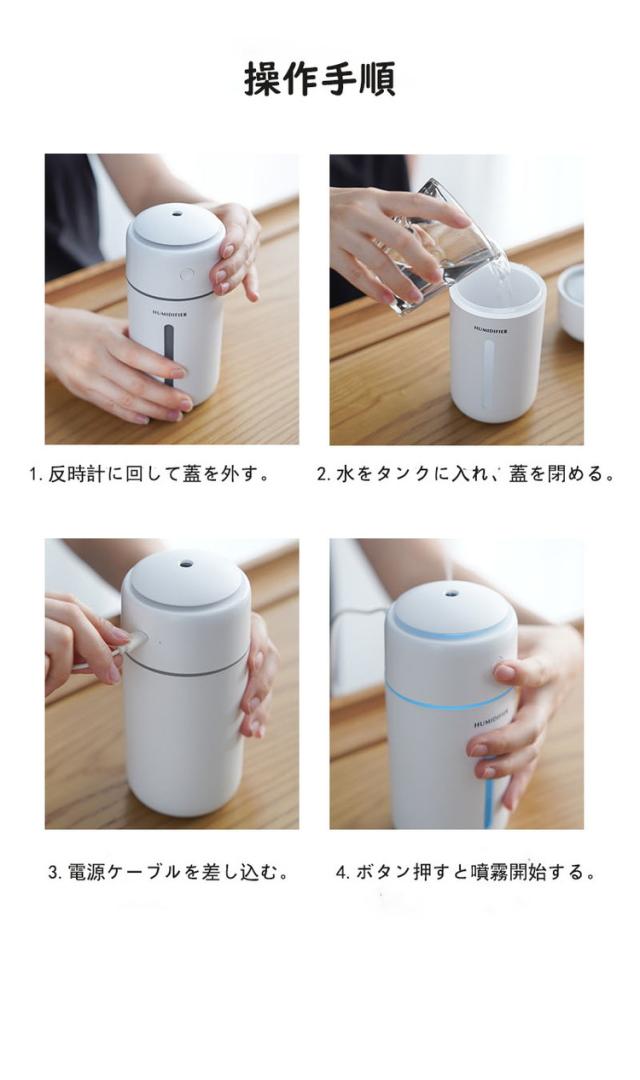 操作手順

HUMIDIFIER

1. 反時計に回して蓋を外す。

HUMIDIFIER

2. 水をタンクに入れ、蓋を閉める。

3. 電源ケーブルを差し込む。

HUMIDIFIER

4. ボタン押すと噴霧開始する。