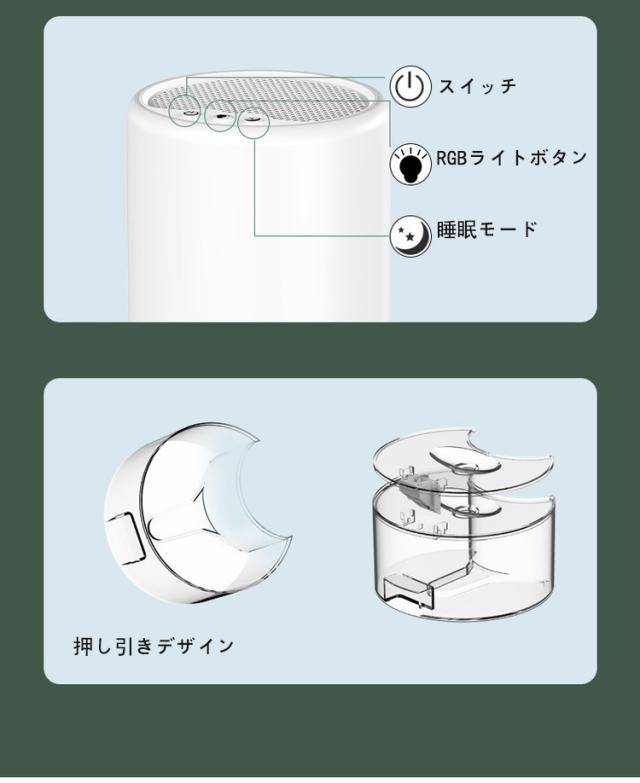 スイッチ

RGBライトボタン

睡眠モード

押し引きデザイン