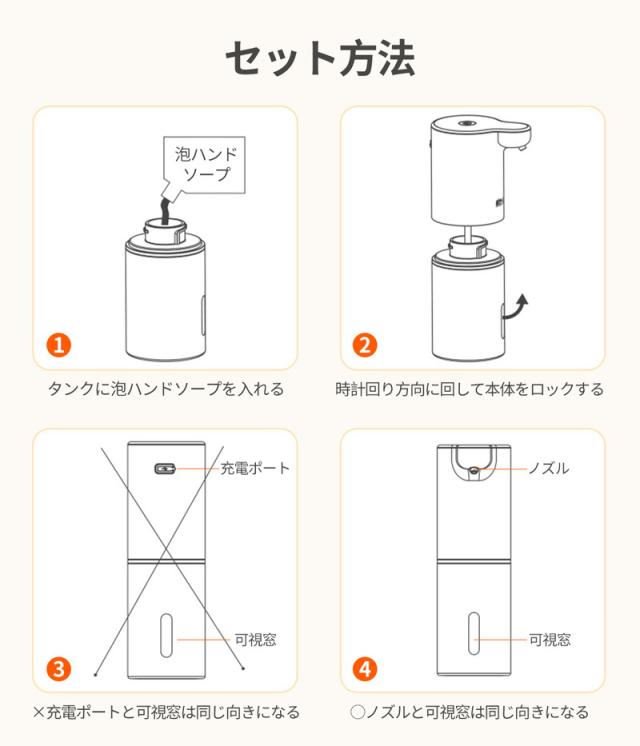 セット方法

泡ハンドソープ

1

タンクに泡ハンドソープを入れる

2

時計回り方向に回して本体をロックする

充電ポート

可視窓

3

×充電ポートと可視窓は同じ向きになる

ノズル

可視窓

4

○ノズルと可視窓は同じ向きになる