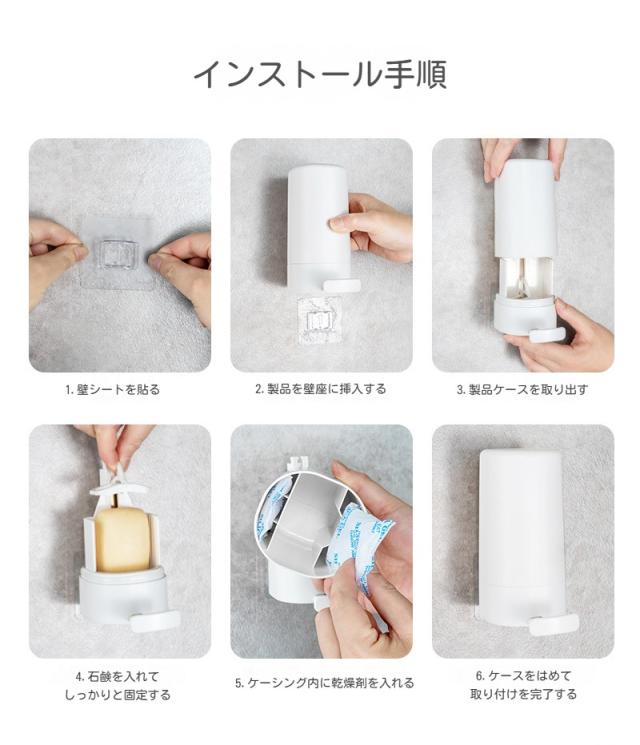 インストール手順

1. 壁シートを貼る

2. 製品を壁座に挿入する

3. 製品ケースを取り出す

4. 石鹸を入れて しっかりと固定する

5. ケーシング内に乾燥剤を入れる

6. ケースをはめて 取り付けを完了する