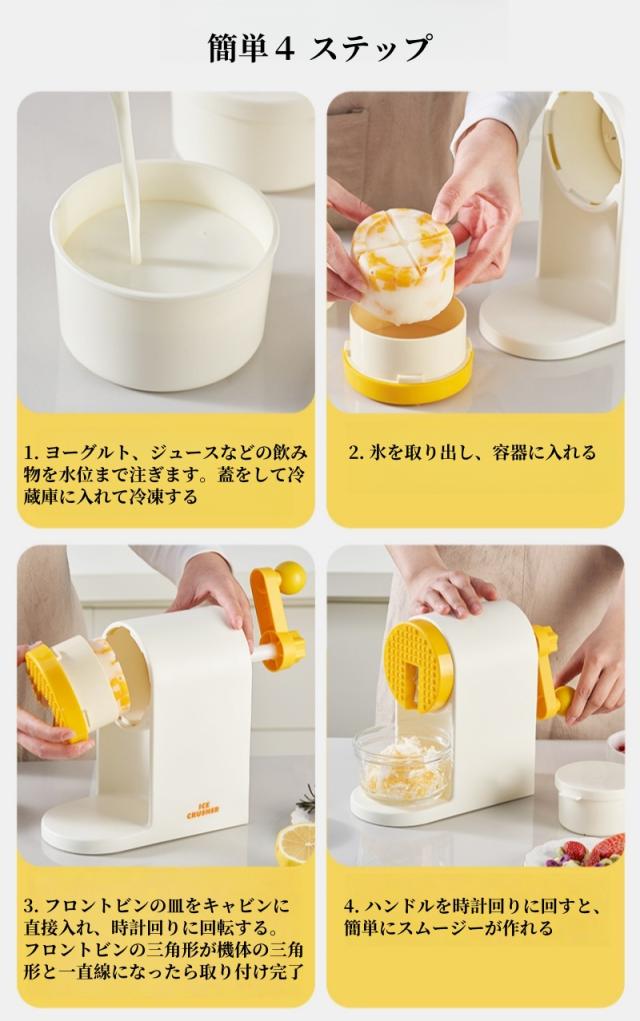 簡単４ ステップ

1. ヨーグルト、ジュースなどの飲み物を水位まで注ぎます。蓋をして冷蔵庫に入れて冷凍する

2. 氷を取り出し、容器に入れる

ICE CRUSHER

3. フロントビンの皿をキャビンに直接入れ、時計回りに回転する。フロントビンの三角形が機体の三角形と一直線になったら取り付け完了

4. ハンドルを時計回りに回すと、簡単にスムージーが作れる