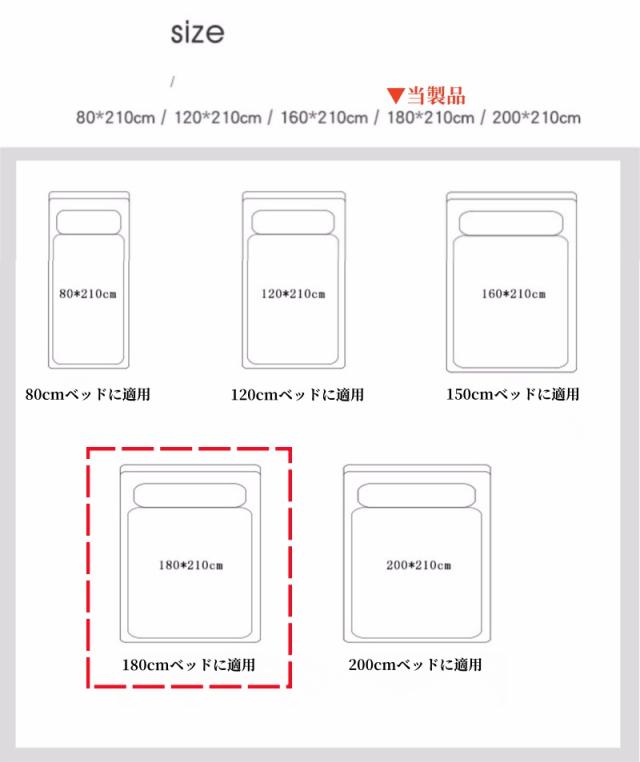 size

/

▼当製品

80*210cm / 120*210cm / 160*210cm / 180*210cm / 200*210cm

80*210cm

80cmベッドに適用

120*210cm

120cmベッドに適用

160*210cm

150cmベッドに適用

180*210cm

180cmベッドに適用

200*210cm

200cmベッドに適用