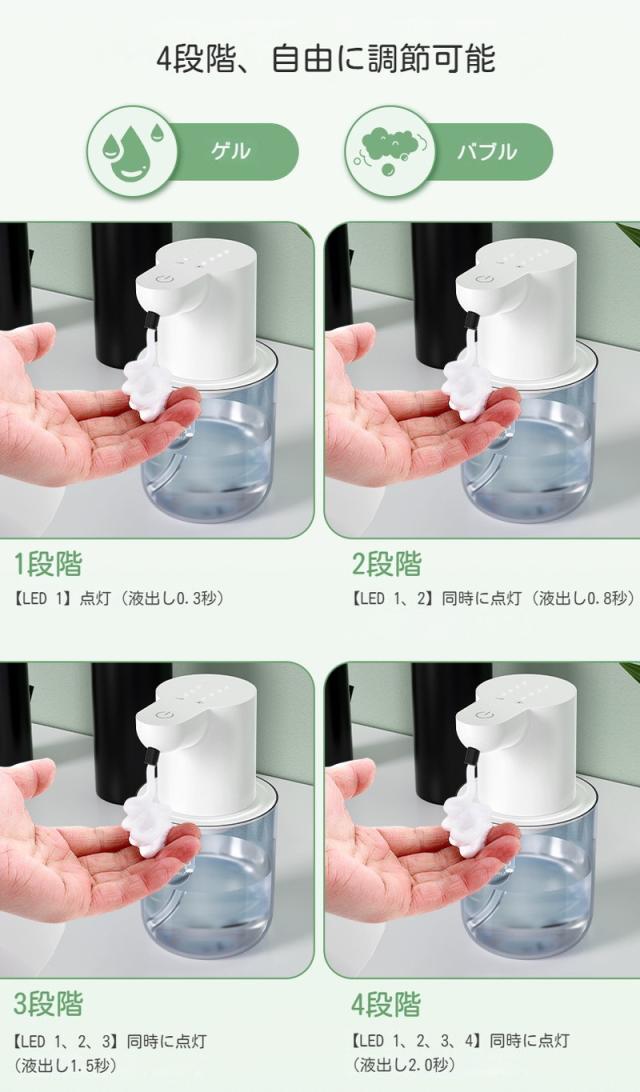 4段階、自由に調節可能

ゲル

バブル

1段階

【LED 1】点灯（液出し0.3秒）

2段階

【LED 1、2】同時に点灯（液出し0.8秒）

3段階

【LED 1、2、3】同時に点灯（液出し1.5秒）

4段階

【LED 1、2、3、4】同時に点灯（液出し2.0秒）