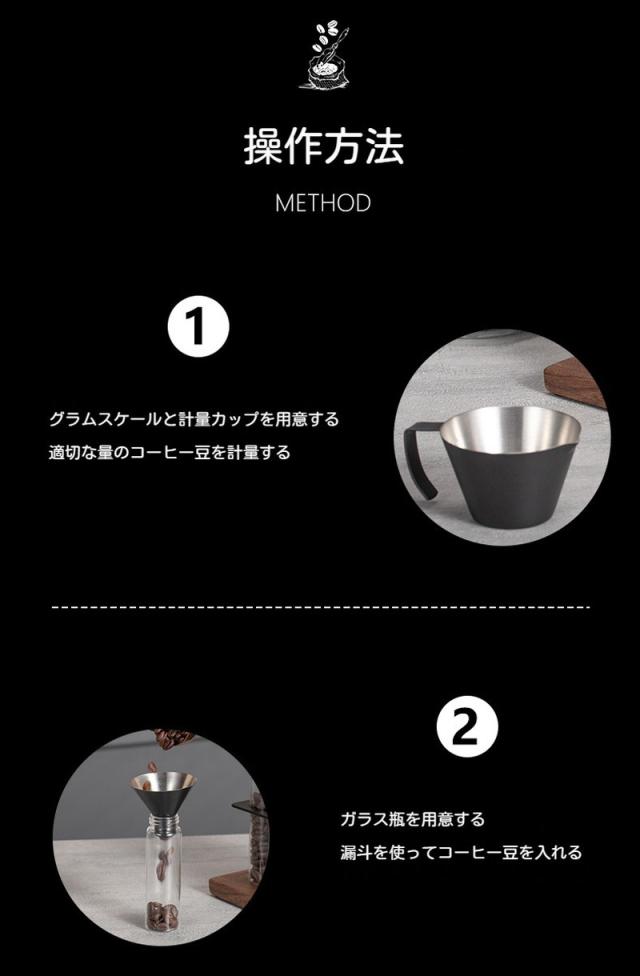 操作方法

METHOD

1

グラムスケールと計量カップを用意する
適切な量のコーヒー豆を計量する

2

ガラス瓶を用意する
漏斗を使ってコーヒー豆を入れる