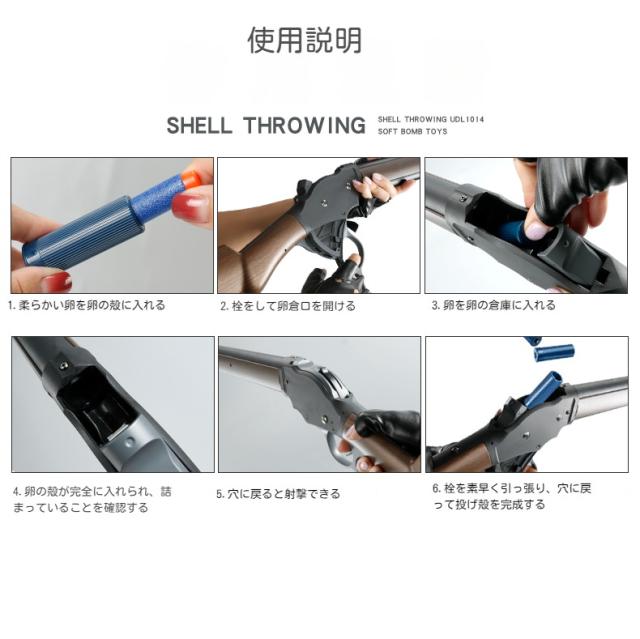 使用説明

SHELL THROWING

SHELL THROWING UDL1014
SOFT BOMB TOYS

1. 柔らかい卵を卵の殻に入れる

2. 栓をして卵倉口を開ける

3. 卵を卵の倉庫に入れる

4. 卵の殻が完全に入れられ、詰まっていることを確認する

5. 穴に戻ると射撃できる

6. 栓を素早く引っ張り、穴に戻って投げ殻を完成する