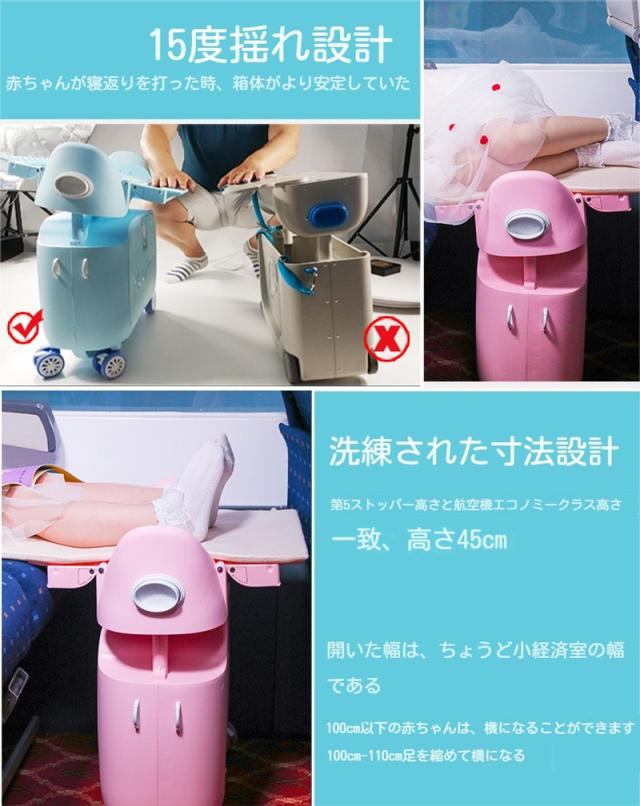 15度揺れ設計

赤ちゃんが寝返りを打った時、箱体がより安定していた

洗練された寸法設計

第5ストッパー高さと航空機エコノミークラス高さ

一致、高さ45cm

開いた幅は、ちょうど小経済室の幅である

100cm以下の赤ちゃんは、横になることができます

100cm-110cm足を縮めて横になる