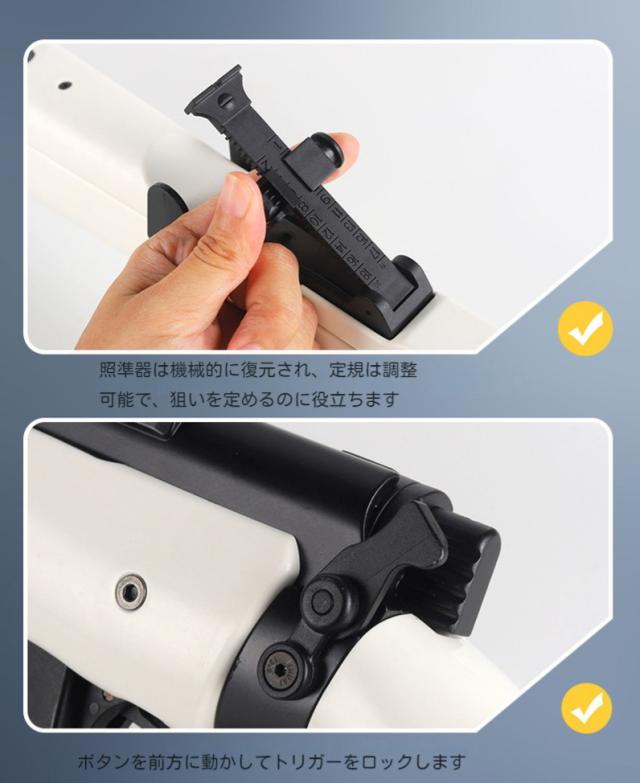 照準器は機械的に復元され、定規は調整可能で、狙いを定めるのに役立ちます

ボタンを前方に動かしてトリガーをロックします