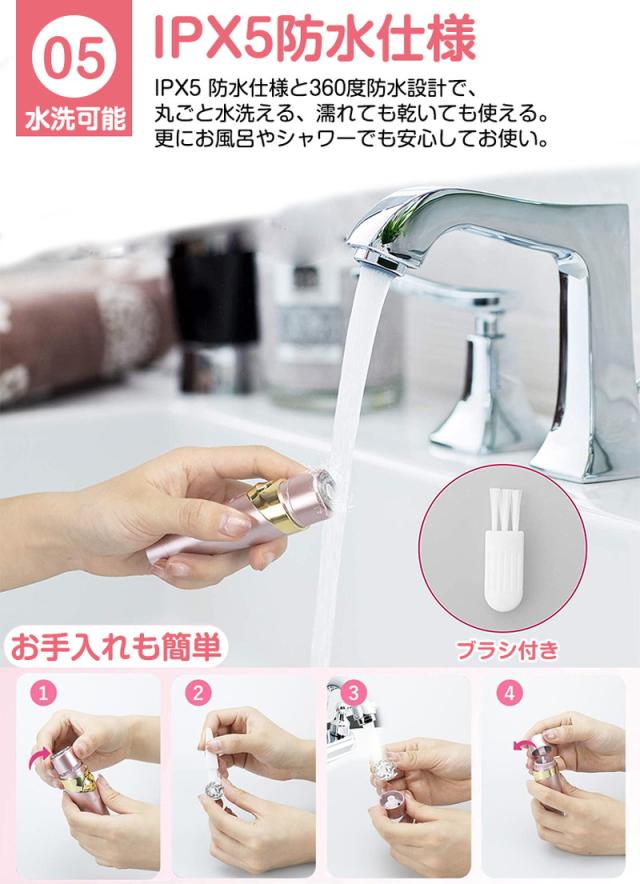 05
水洗可能

IPX5防水仕様

IPX5 防水仕様と360度防水設計で、丸ごと水洗える、濡れても乾いても使える。更にお風呂やシャワーでも安心してお使い。

ブラシ付き

お手入れも簡単

1

2

3

4