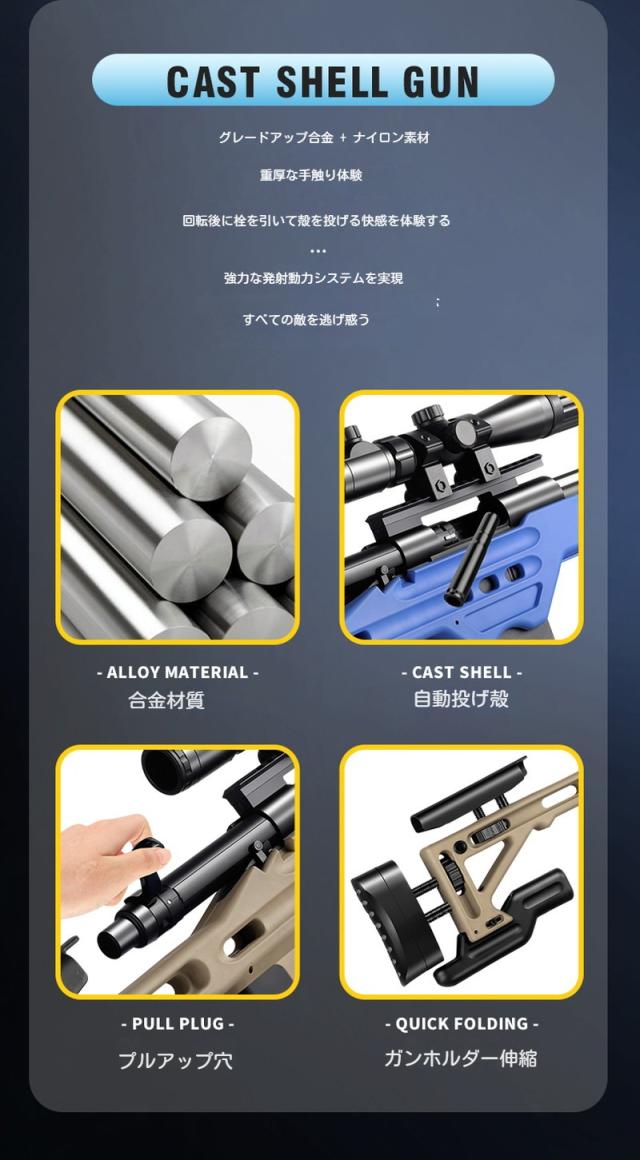 CAST SHELL GUN

グレードアップ合金 + ナイロン素材

重厚な手触り体験

回転後に栓を引いて殻を投げる快感を体験する

...

強力な発射動力システムを実現

;

すべての敵を逃げ惑う

- ALLOY MATERIAL -
合金材質

- CAST SHELL -
自動投げ殻

- PULL PLUG -
プルアップ穴

- QUICK FOLDING -
ガンホルダー伸縮