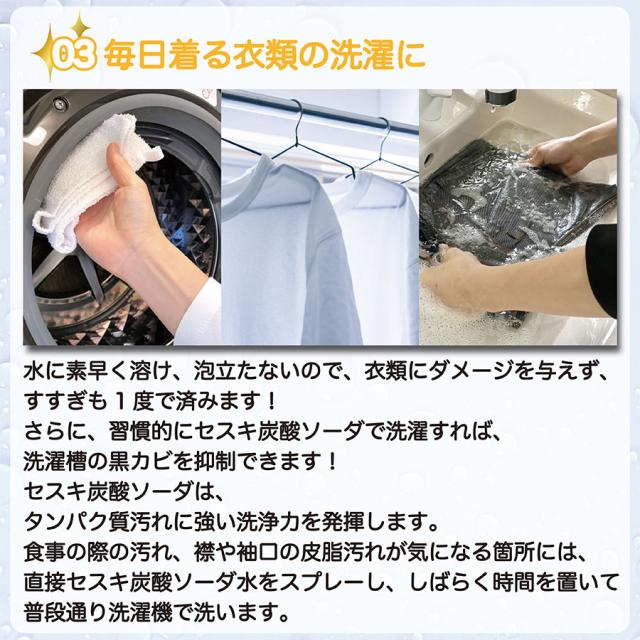 03 毎日着る衣類の洗濯に

水に素早く溶け、泡立たないので、衣類にダメージを与えず、すすぎも１度で済みます！
さらに、習慣的にセスキ炭酸ソーダで洗濯すれば、洗濯槽の黒カビを抑制できます！
セスキ炭酸ソーダは、タンパク質汚れに強い洗浄力を発揮します。
食事の際の汚れ、襟や袖口の皮脂汚れが気になる箇所には、直接セスキ炭酸ソーダ水をスプレーし、しばらく時間を置いて普段通り洗濯機で洗います。