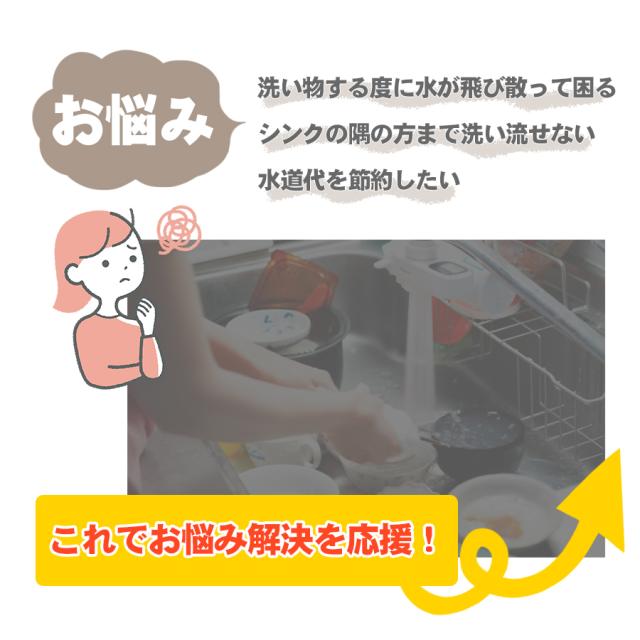 お悩み

洗い物する度に水が飛び散って困る
シンクの隅の方まで洗い流せない
水道代を節約したい

これでお悩み解決を応援！